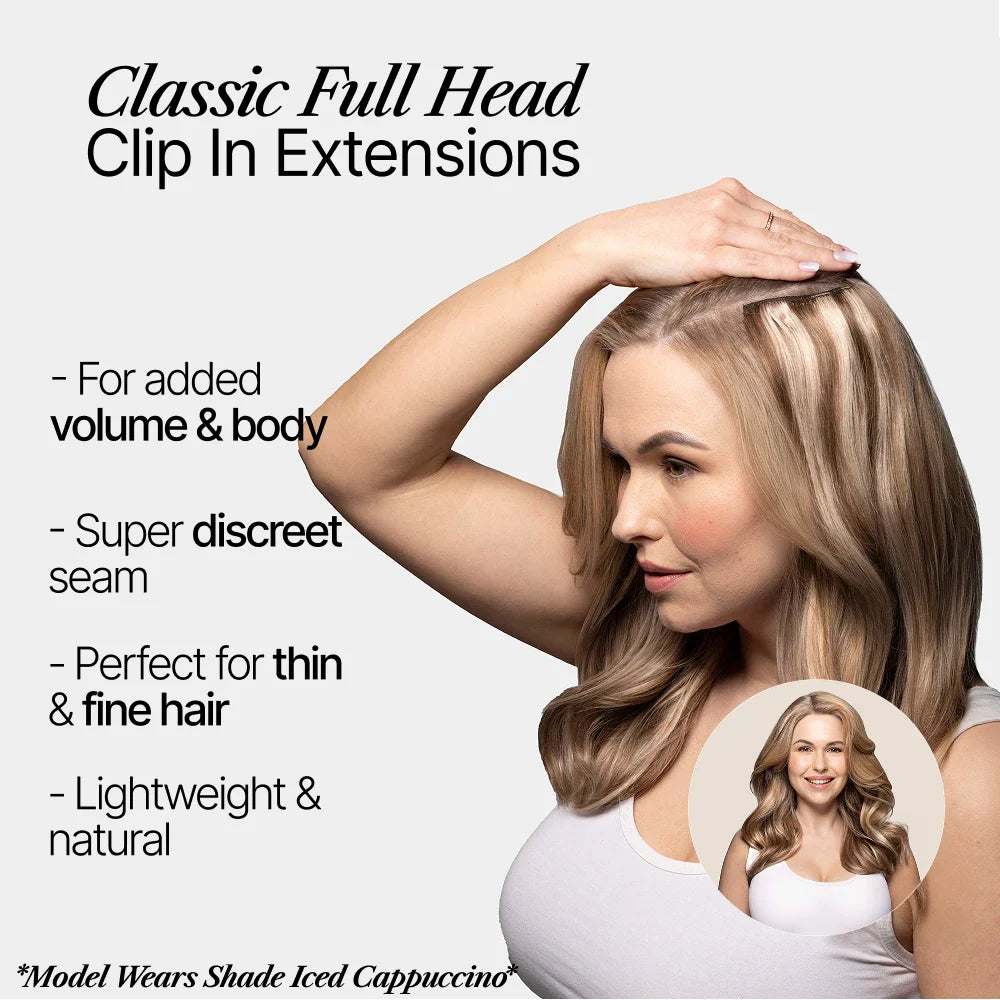 Classic Full Head
Clip In Extensions

- For added volume & body

- Super discreet seam

- Perfect for thin & fine hair

- Lightweight & natural

*Model Wears Shade Iced Cappuccino*