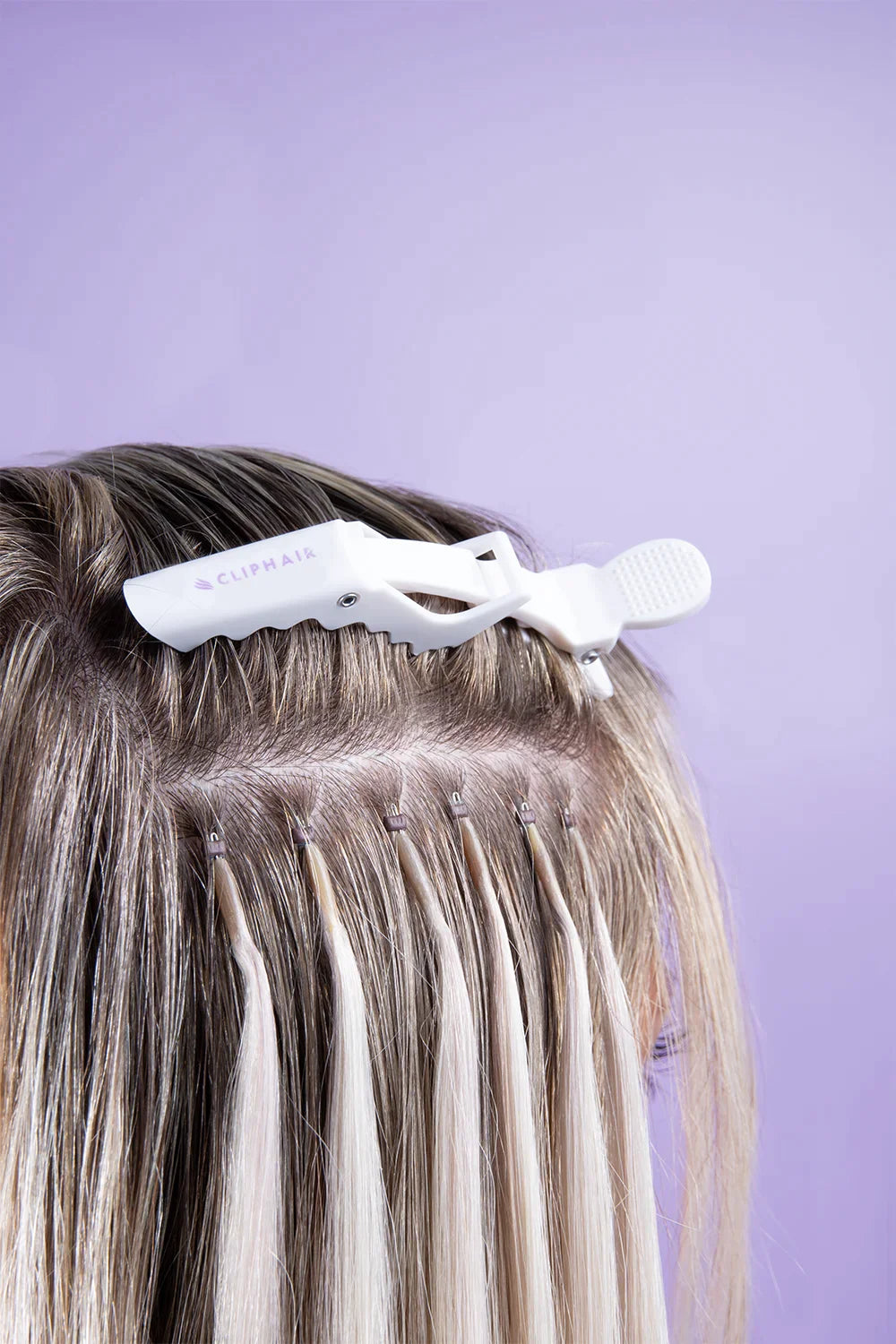 CLIPHAIR